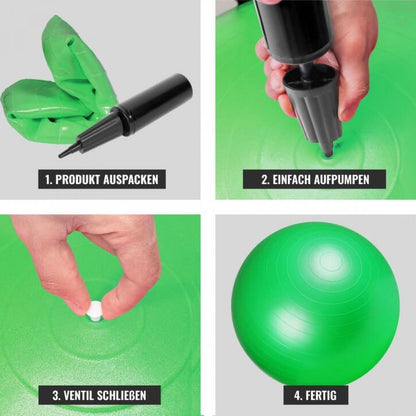 1. PRODUKT AUSPACKEN

2. EINFACH AUFPUMPEN

3. VENTIL SCHLIEẞEN

4. FERTIG