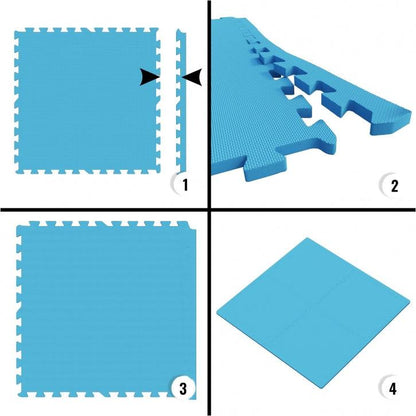 1

2

3

4