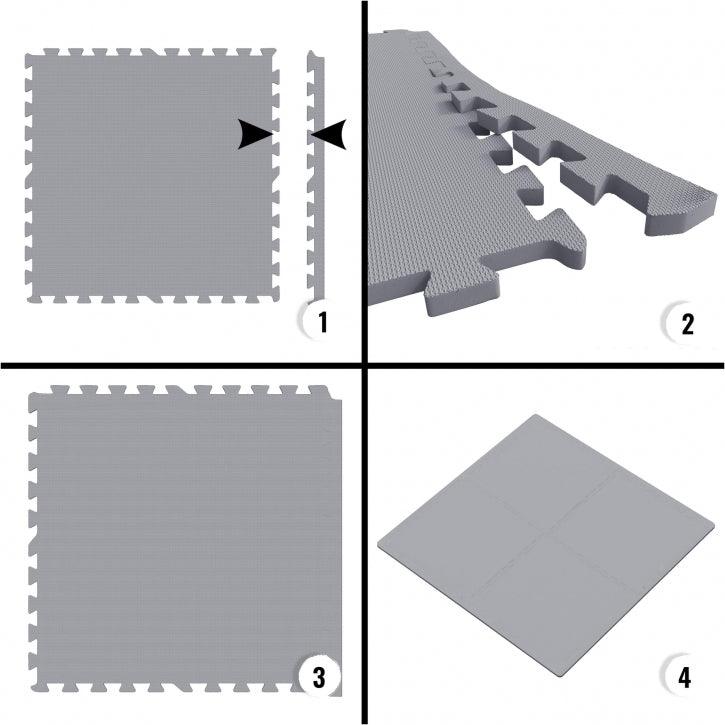 1

2

3

4