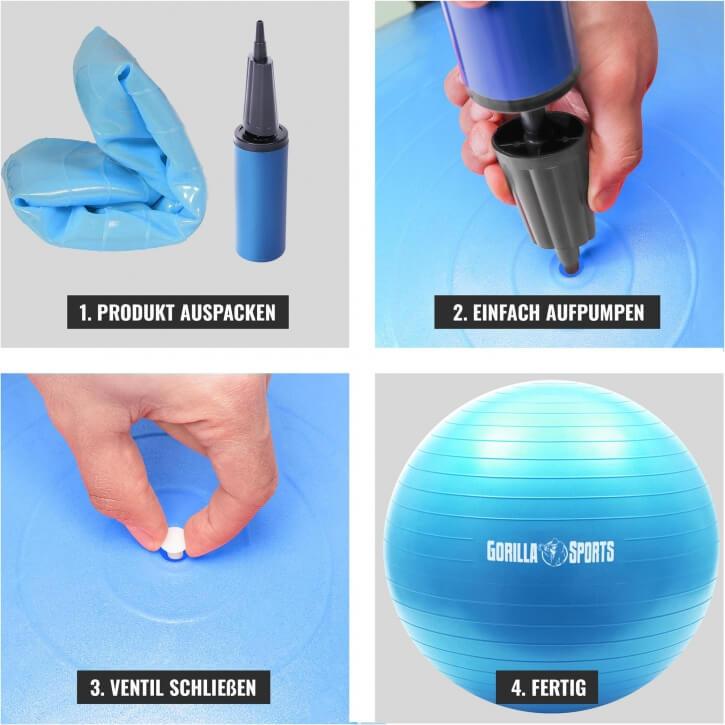 1. PRODUKT AUSPACKEN

2. EINFACH AUFPUMPEN

3. VENTIL SCHLIEßEN

GORILLA SPORTS

4. FERTIG