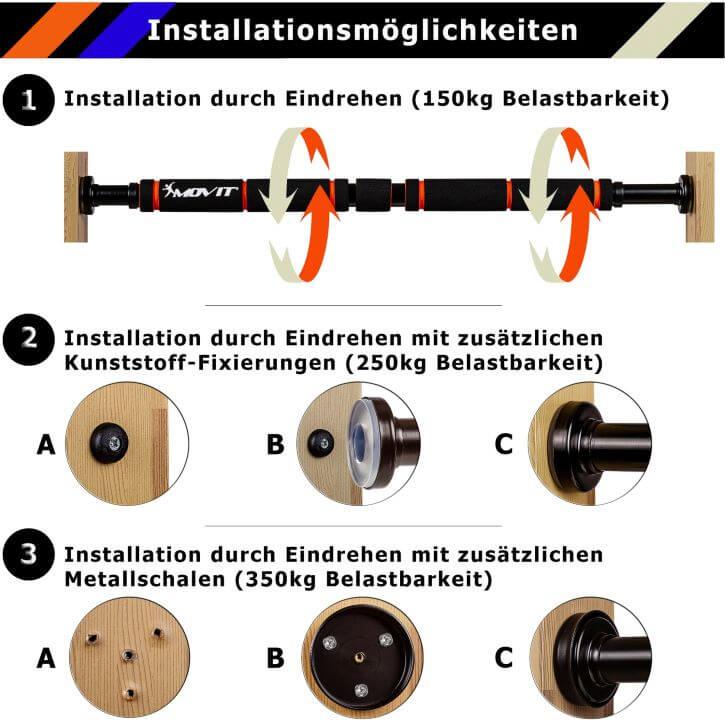 Installationsmöglichkeiten

1 Installation durch Eindrehen (150kg Belastbarkeit)

MOVIT

2 Installation durch Eindrehen mit zusätzlichen Kunststoff-Fixierungen (250kg Belastbarkeit)

A

B

C

3 Installation durch Eindrehen mit zusätzlichen Metallschalen (350kg Belastbarkeit)

A

B

C